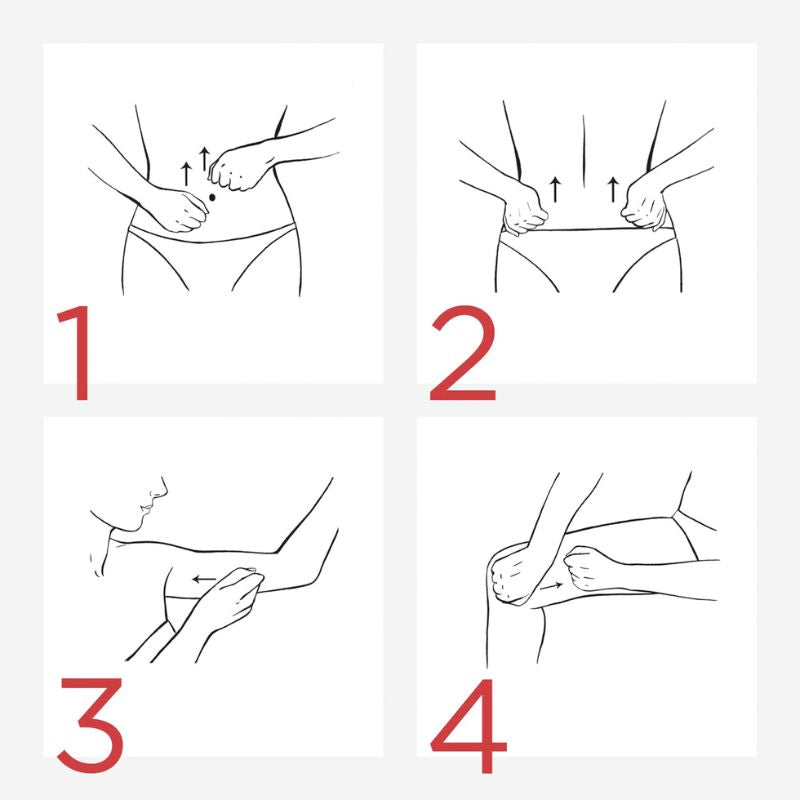 1

2

3

4