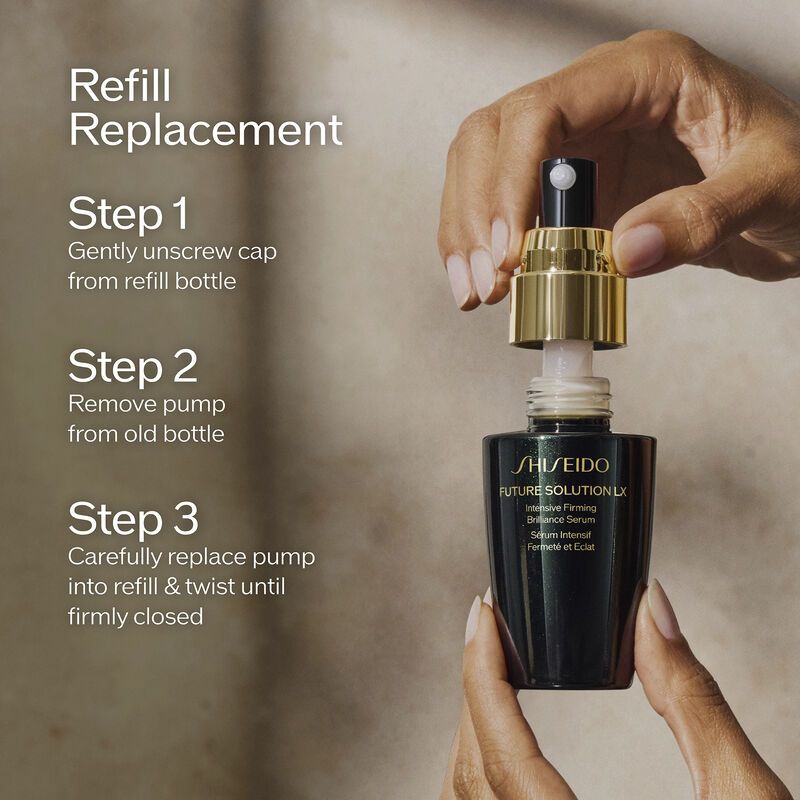 Refill Replacement

Step 1
Gently unscrew cap from refill bottle

Step 2
Remove pump from old bottle

Step 3
Carefully replace pump into refill & twist until firmly closed

SHISEIDO
FUTURE SOLUTION LX
Intensive Firming Brilliance Serum
Sérum Intensif Fermeté et Eclat